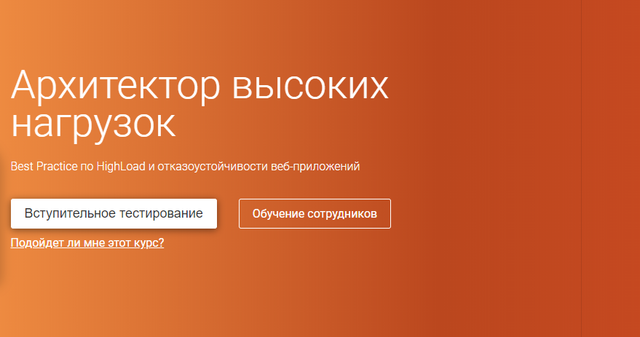 Архитектор высоких нагрузок

Best Practice по HighLoad и отказоустойчивости веб-приложений

Вступительное тестирование

Обучение сотрудников

Подойдет ли мне этот курс?